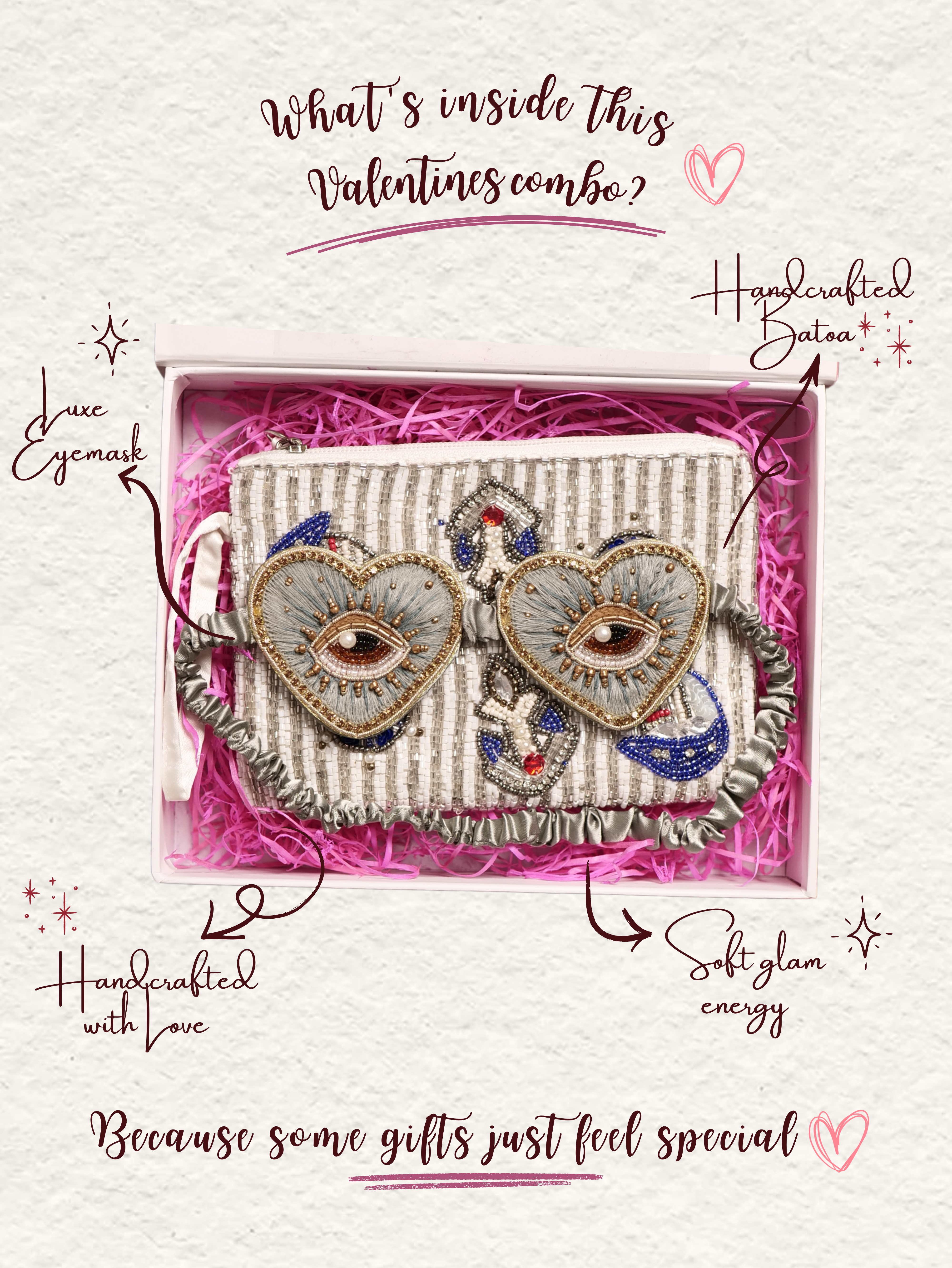 What's inside this Valentines combo?

Handcrafted Batoa

Luxe Eyemask

Handcrafted with Love

Soft glam energy

Because some gifts just feel special