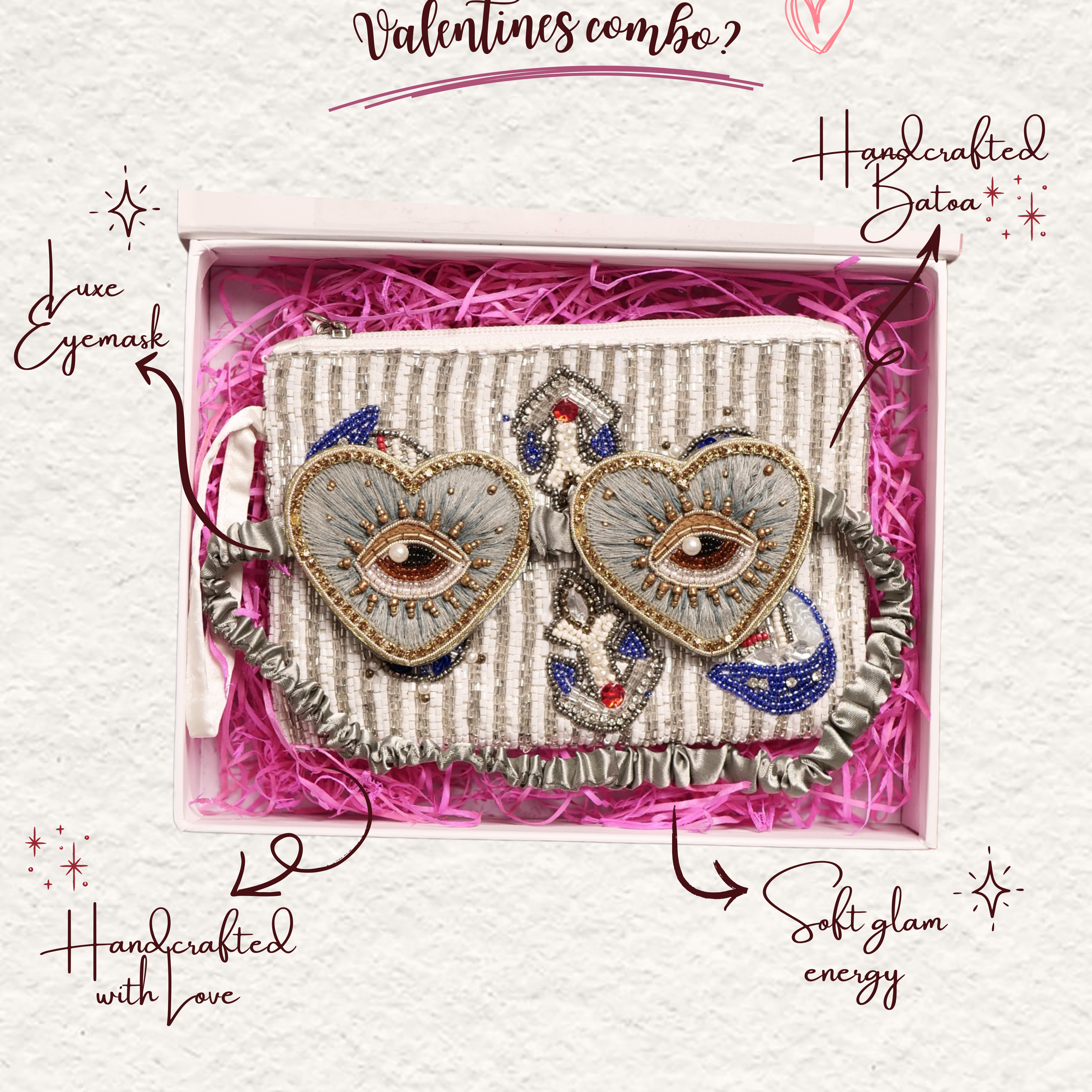 Valentines combo?

Handcrafted Batoa

Luxe Eyemask

Handcrafted with Love

Soft glam energy