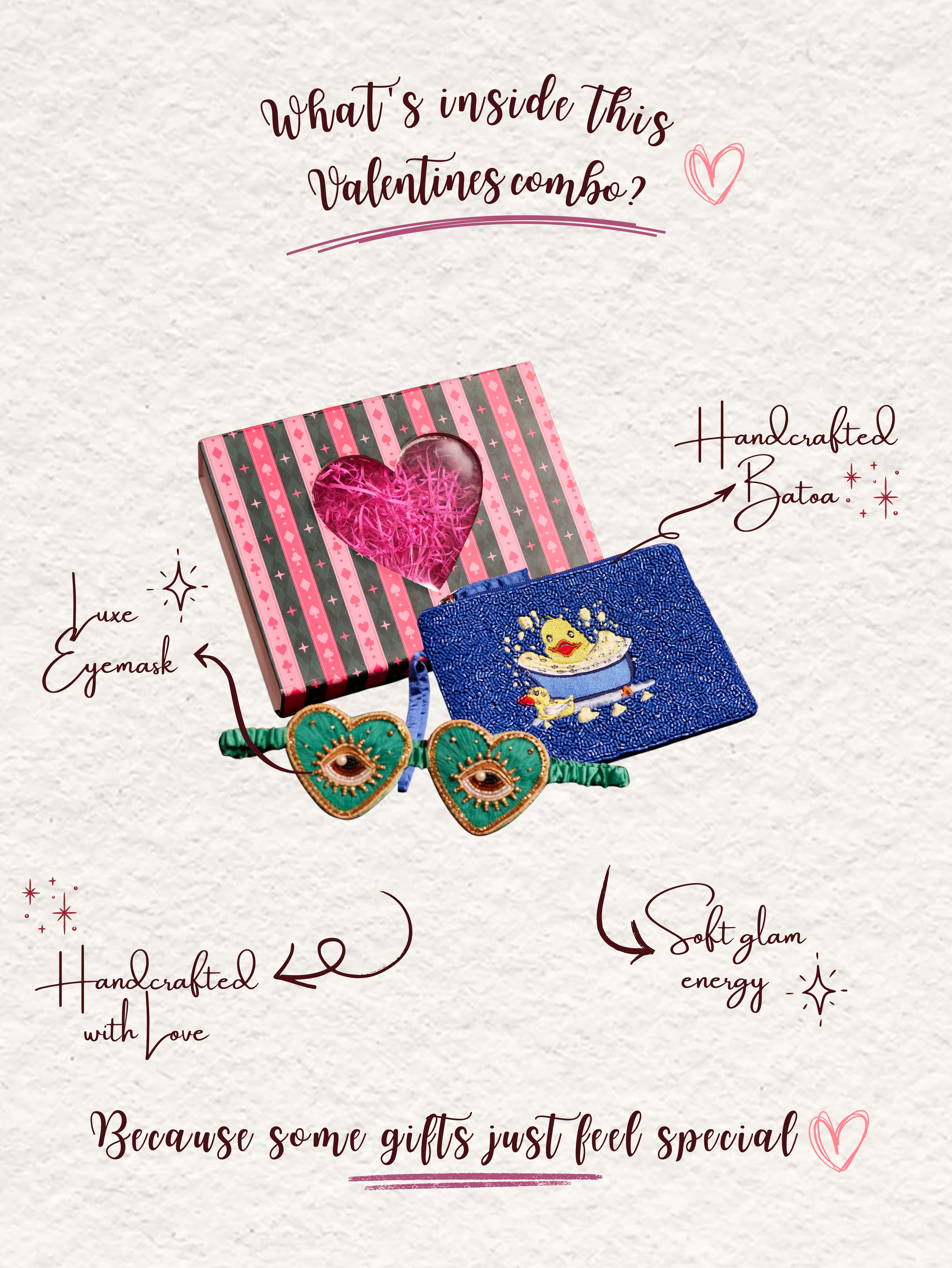 What's inside this Valentines combo?

Handcrafted Batoa

Luxe Eyemask

Handcrafted with Love

Soft glam energy

Because some gifts just feel special