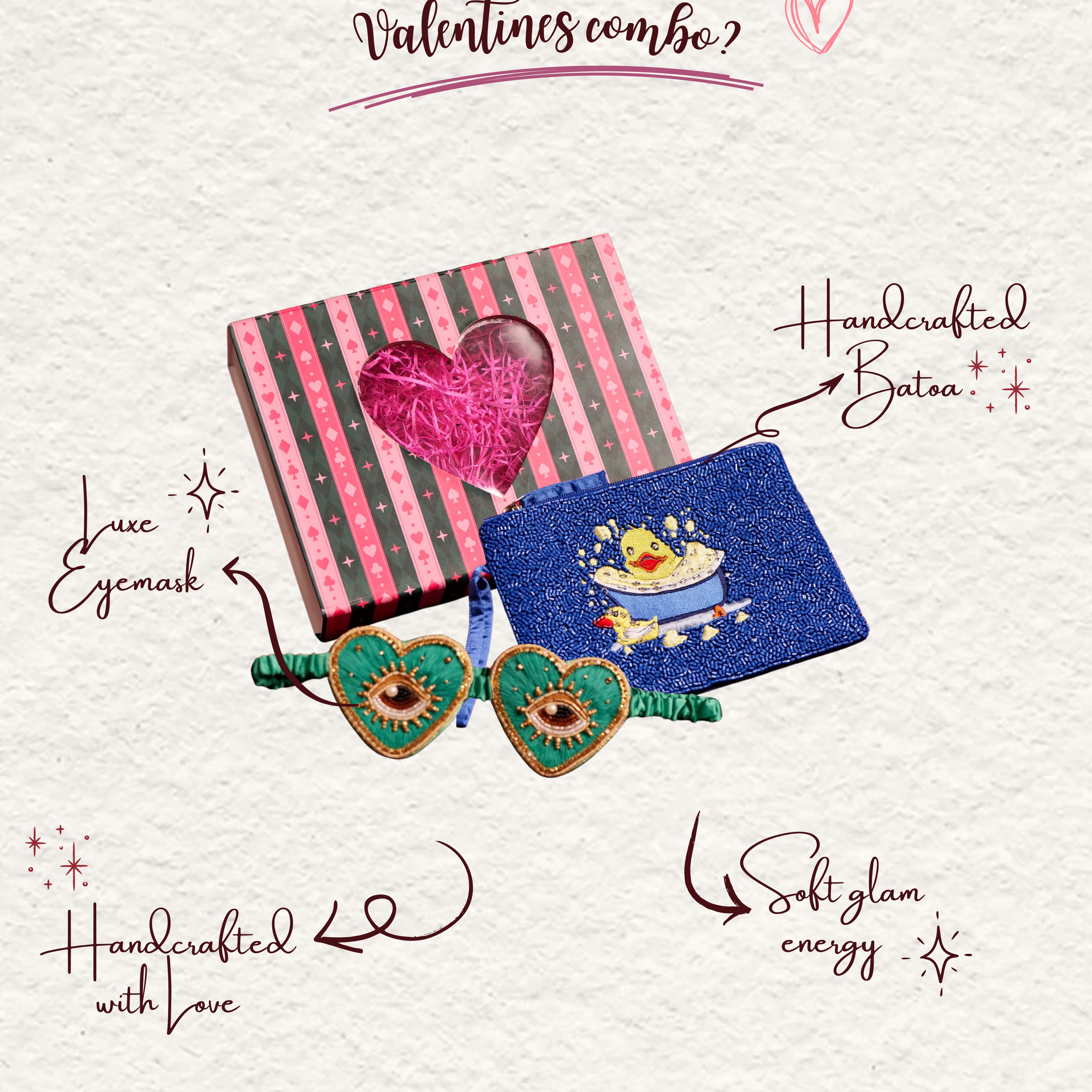 Valentines combo?

Handcrafted Batoa

Luxe Eyemask

Handcrafted with Love

Soft glam energy